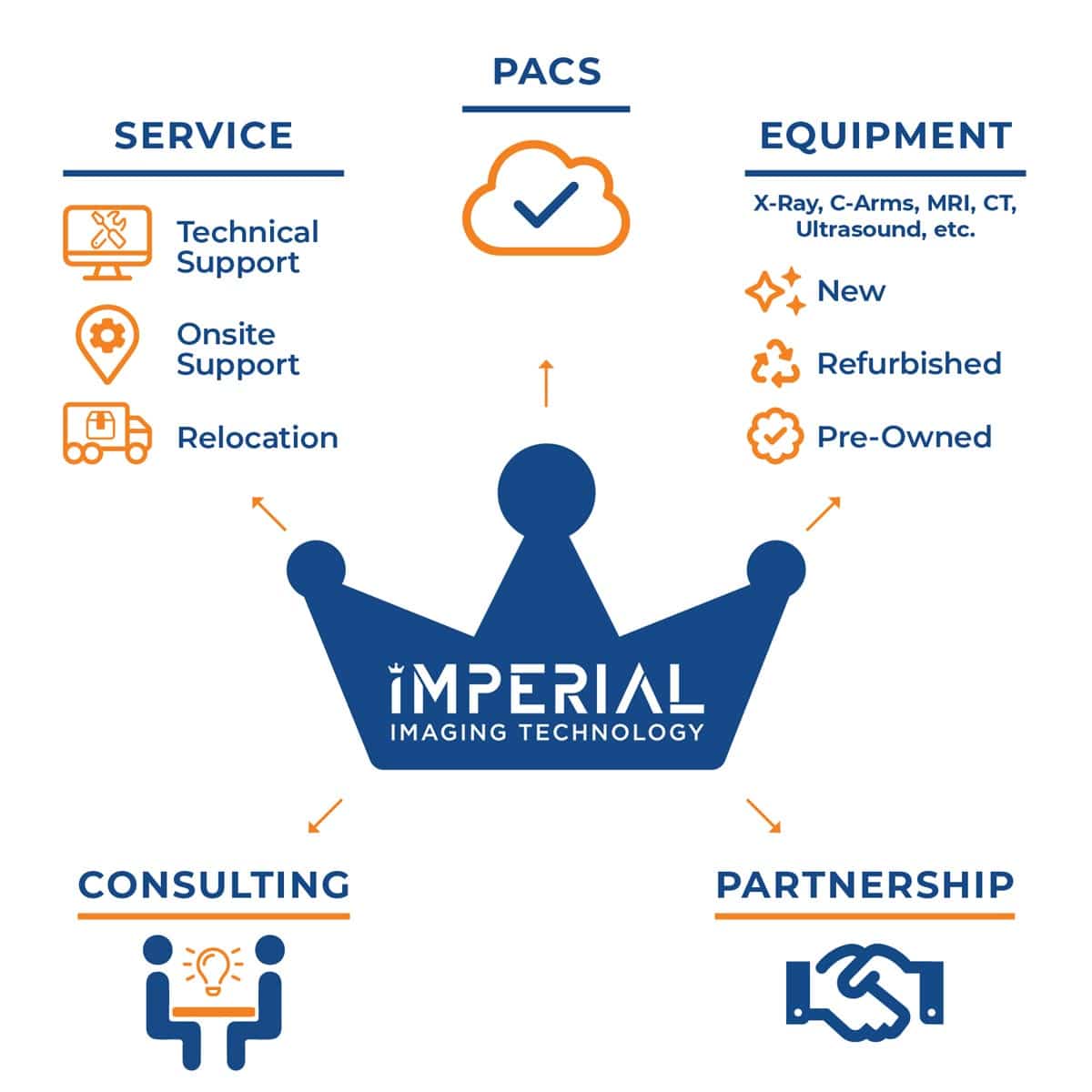 PACS

SERVICE

Technical Support

Onsite Support

Relocation

EQUIPMENT

X-Ray, C-Arms, MRI, CT, Ultrasound, etc.

New

Refurbished

Pre-Owned

IMPERIAL
IMAGING TECHNOLOGY

CONSULTING

PARTNERSHIP